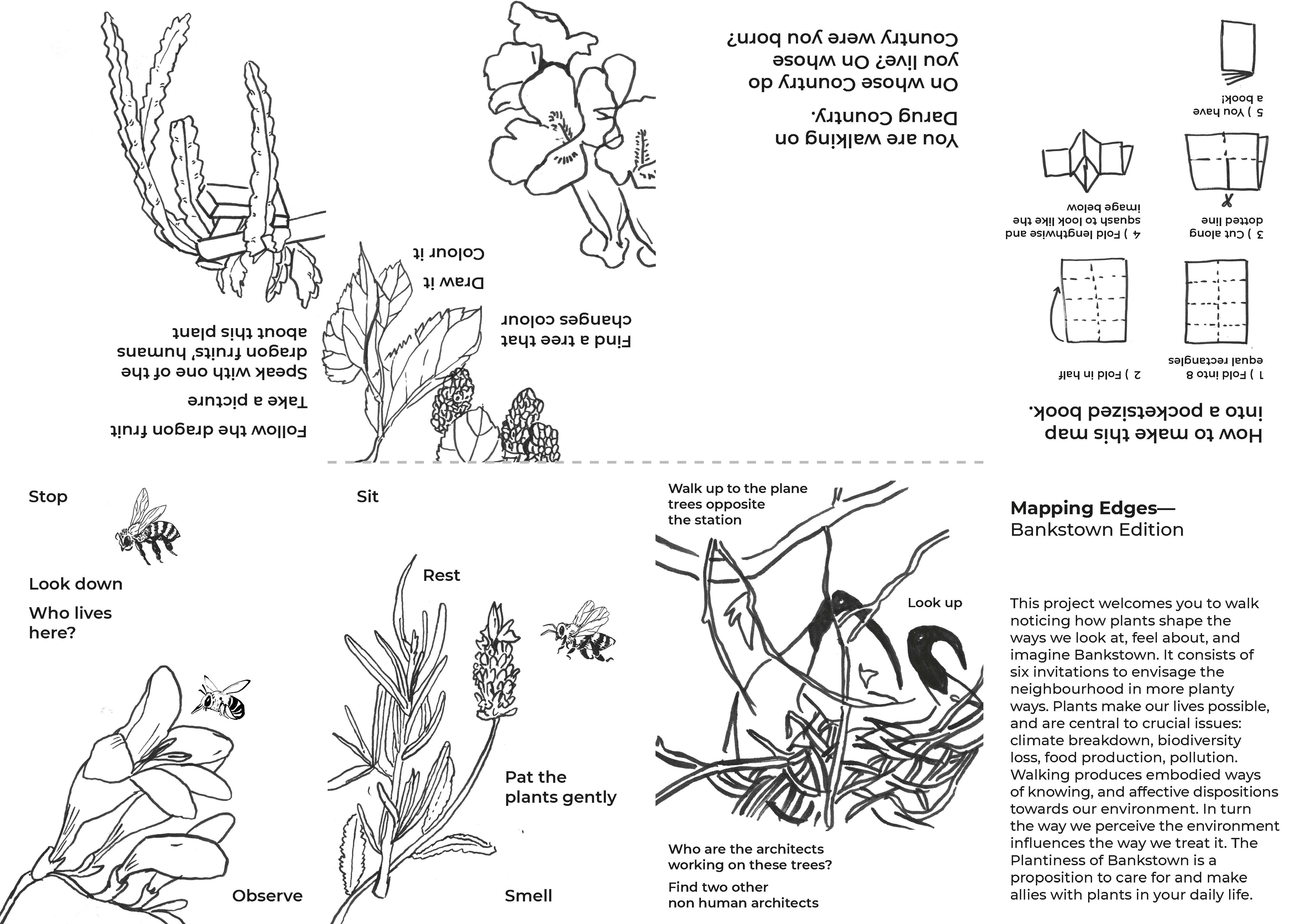 How to make this map into a pocketsized book.

1 ) Fold into 8 equal rectangles

2 ) Fold in half

3 ) Cut along dotted line

4 ) Fold lengthwise and squash to look like the image below

5 ) You have a book!

You are walking on Darug Country.

On whose Country do you live? On whose Country were you born?

Find a tree that changes colour

Draw it

Colour it

Follow the dragon fruit

Take a picture

Speak with one of the dragon fruits' humans about this plant

Stop

Look down

Who lives here?

Observe

Sit

Rest

Pat the plants gently

Smell

Walk up to the plane trees opposite the station

Look up

Who are the architects working on these trees?

Find two other non human architects

Mapping Edges—
Bankstown Edition

This project welcomes you to walk noticing how plants shape the ways we look at, feel about, and imagine Bankstown. It consists of six invitations to envisage the neighbourhood in more planty ways. Plants make our lives possible, and are central to crucial issues: climate breakdown, biodiversity loss, food production, pollution. Walking produces embodied ways of knowing, and affective dispositions towards our environment. In turn the way we perceive the environment influences the way we treat it. The Plantiness of Bankstown is a proposition to care for and make allies with plants in your daily life.